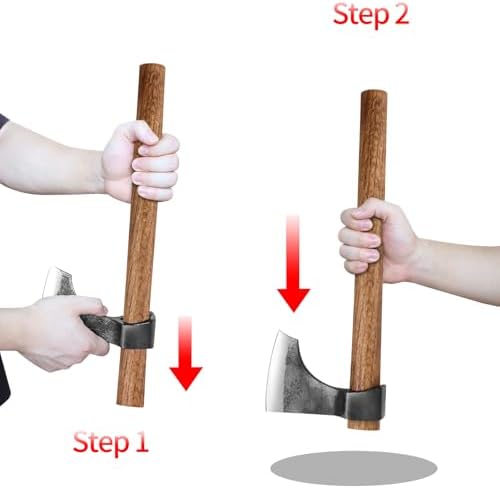 Step 2

Step 1