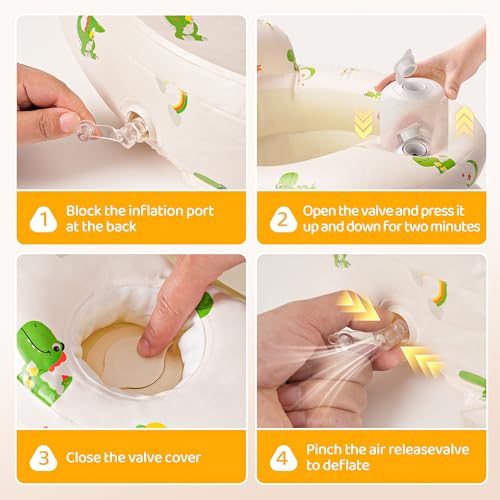 1 Block the inflation port at the back

2 Open the valve and press it up and down for two minutes

3 Close the valve cover

4 Pinch the air releasevalve to deflate