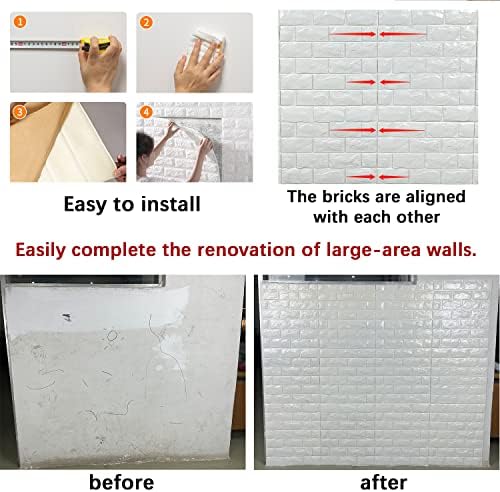 1

2

3

4

Easy to install

The bricks are aligned with each other

Easily complete the renovation of large-area walls.

before

after