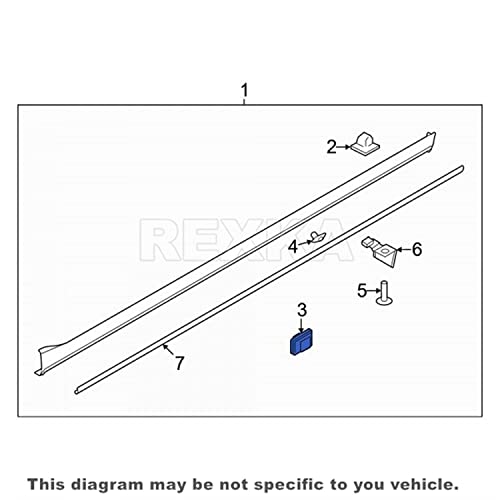 1
2
REXKA
4
6
5
3
7

This diagram may be not specific to you vehicle.