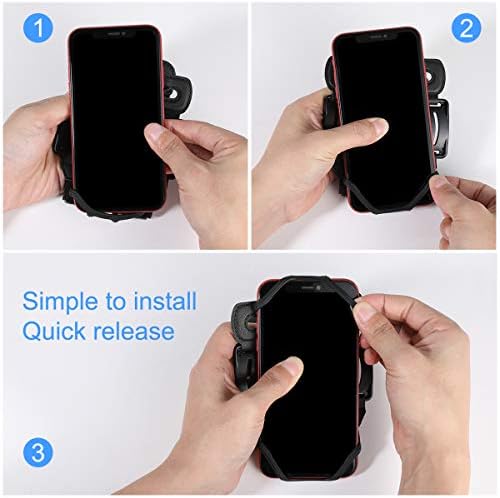 1

2

Simple to install
Quick release

3