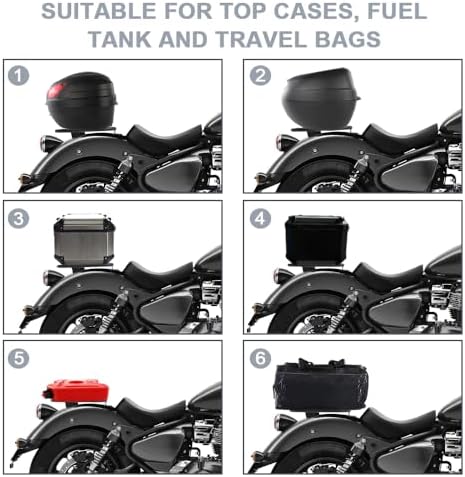 SUITABLE FOR TOP CASES, FUEL TANK AND TRAVEL BAGS

1

2

3

4

5

6